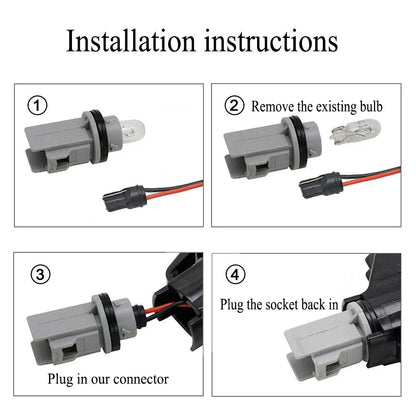 Installation instructions

①

② Remove the existing bulb

③

Plug in our connector

④

Plug the socket back in