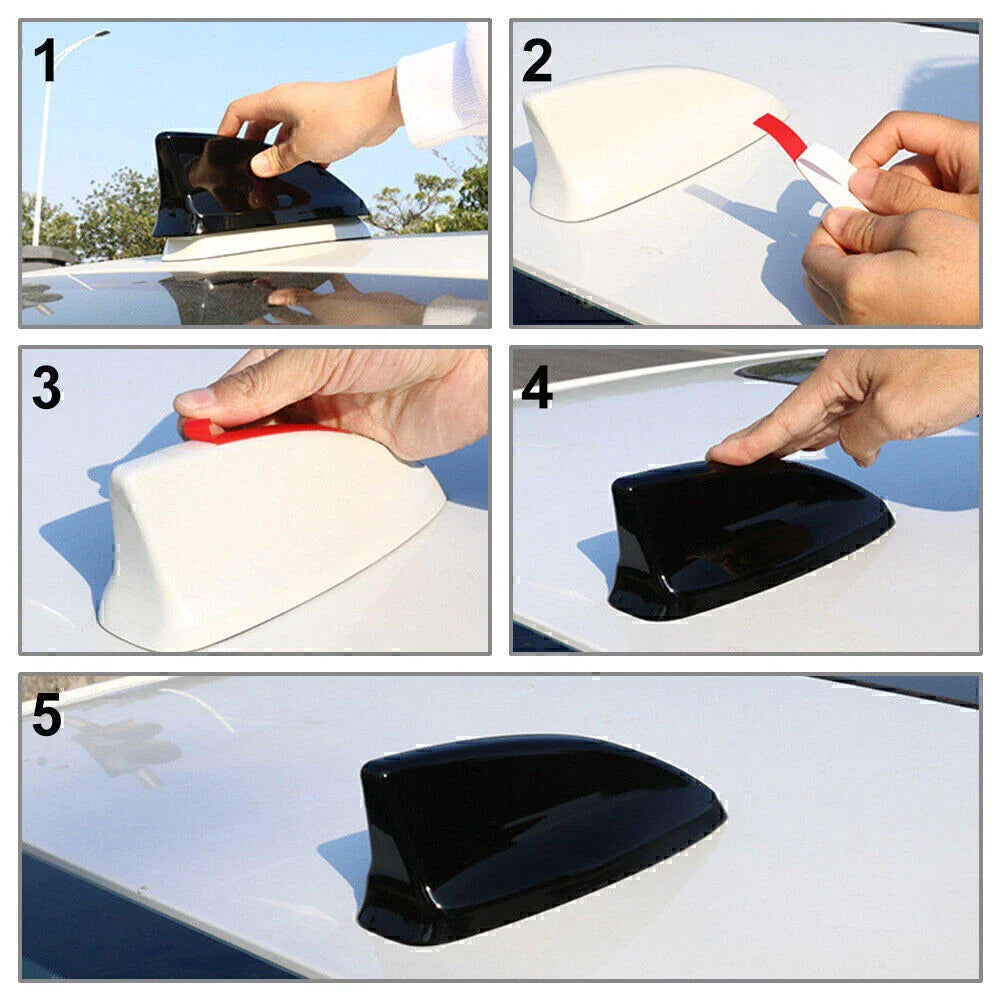 1

2

3

4

5