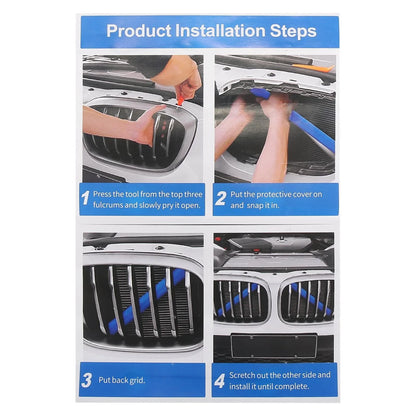 Product Installation Steps

1 Press the tool from the top three fulcrums and slowly pry it open.

2 Put the protective cover on and snap it in.

3 Put back grid.

4 Scretch out the other side and install it until complete.