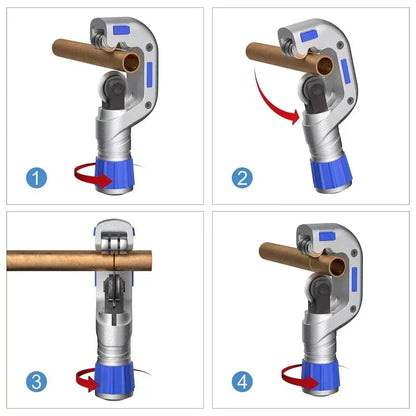 1

2

3

4