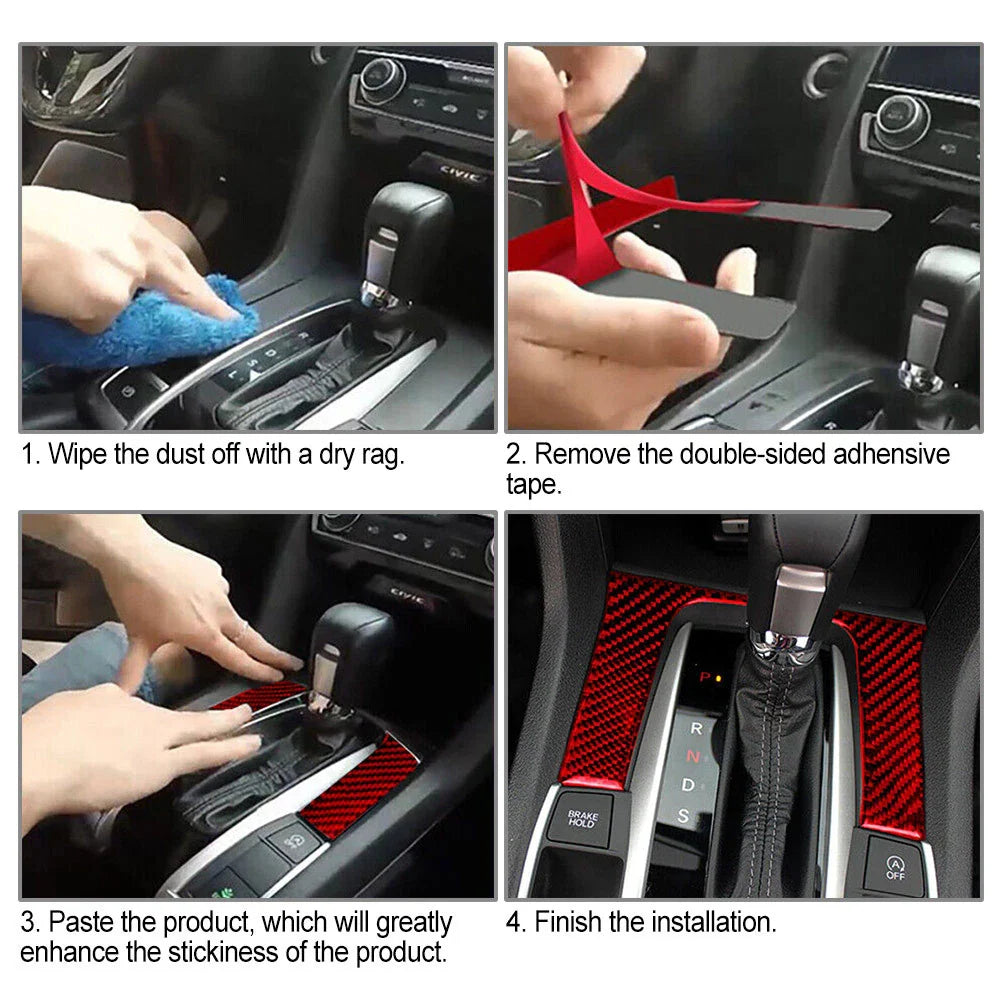 CIVIC

1. Wipe the dust off with a dry rag.

2. Remove the double-sided adhesive tape.

CIVIC

3. Paste the product, which will greatly enhance the stickiness of the product.

P
R
N
D
S
BRAKE HOLD
A OFF

4. Finish the installation.