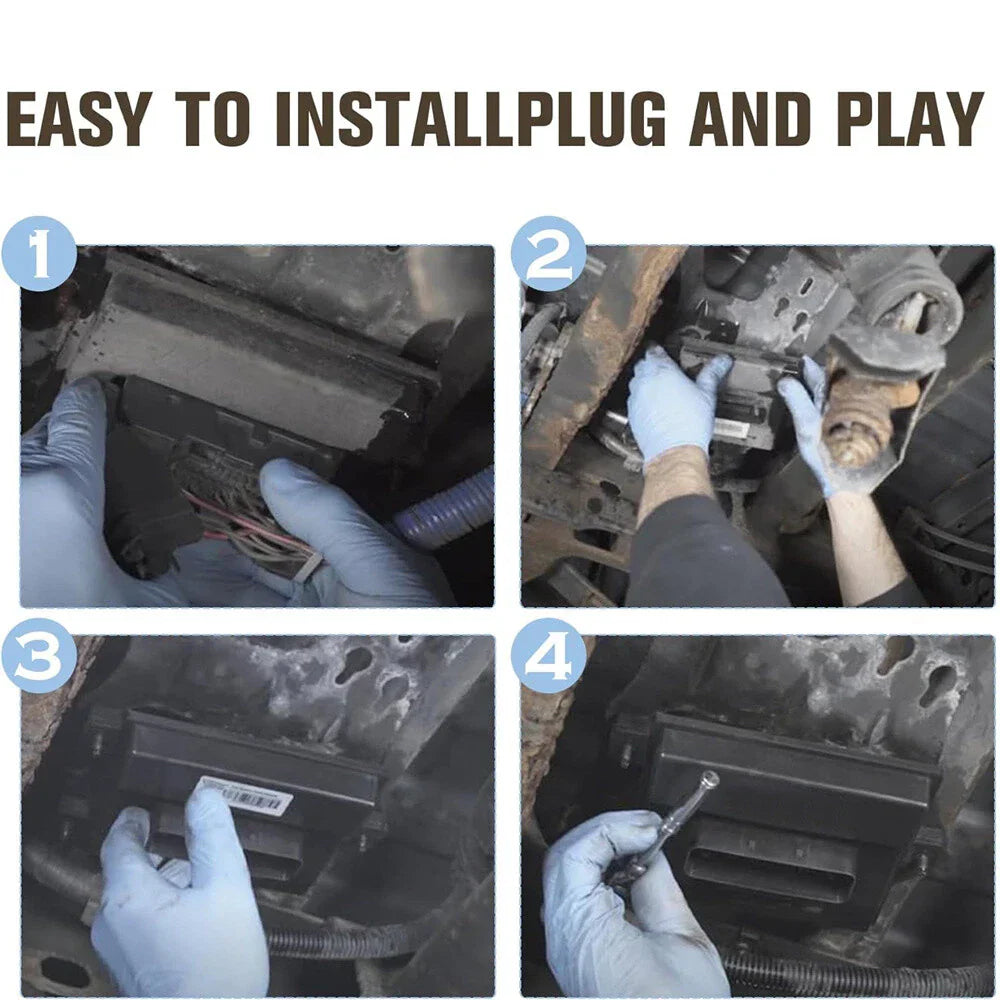 EASY TO INSTALLPLUG AND PLAY

1

2

3

4