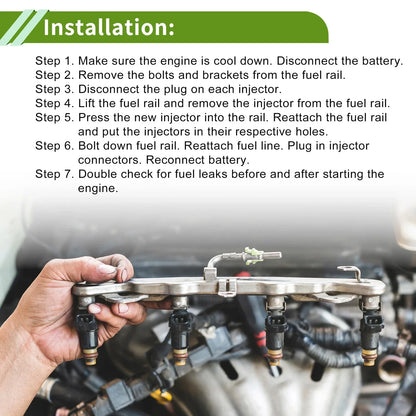 Installation:

Step 1. Make sure the engine is cool down. Disconnect the battery.
Step 2. Remove the bolts and brackets from the fuel rail.
Step 3. Disconnect the plug on each injector.
Step 4. Lift the fuel rail and remove the injector from the fuel rail.
Step 5. Press the new injector into the rail. Reattach the fuel rail and put the injectors in their respective holes.
Step 6. Bolt down fuel rail. Reattach fuel line. Plug in injector connectors. Reconnect battery.
Step 7. Double check for fuel leaks before and after starting the engine.