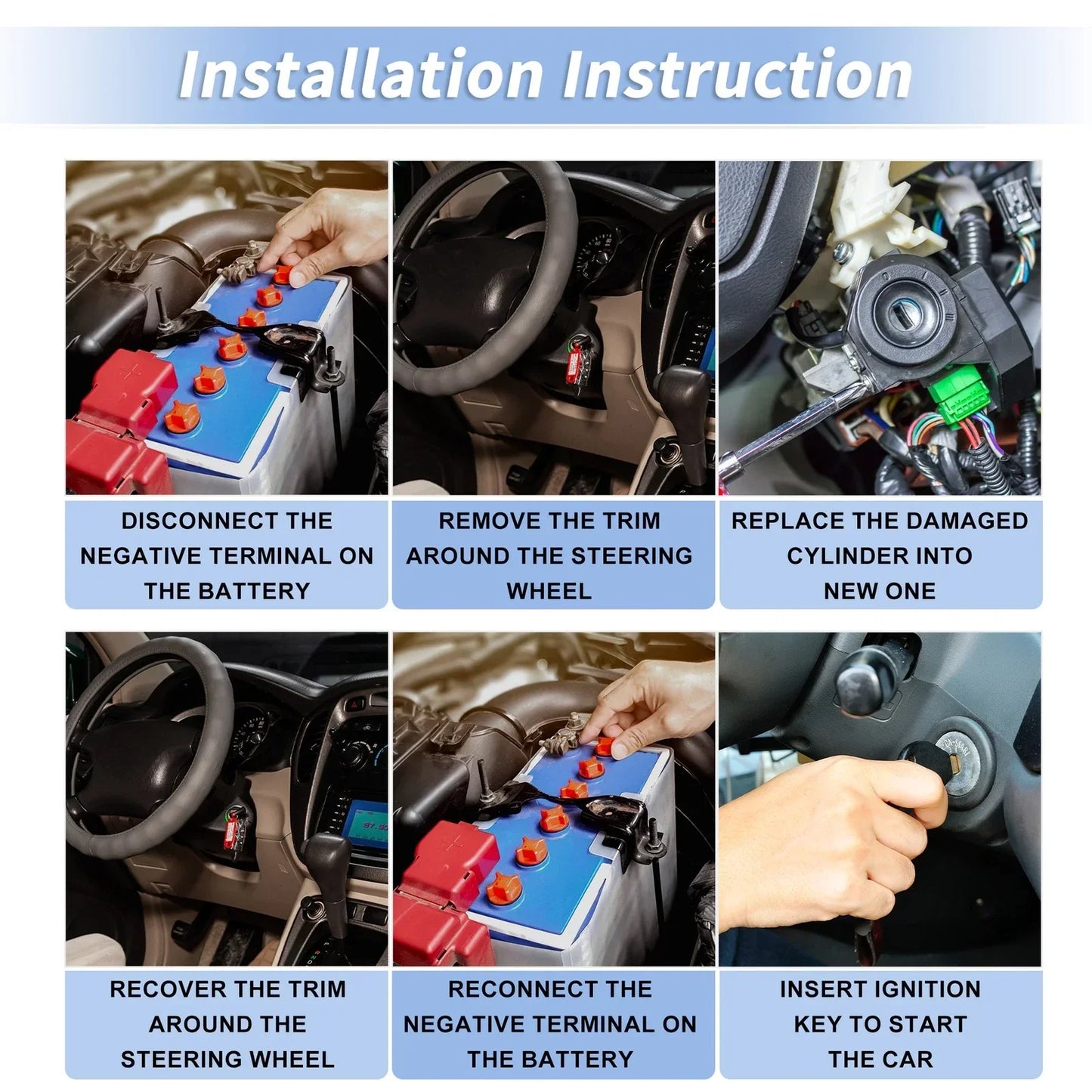 Installation Instruction

DISCONNECT THE NEGATIVE TERMINAL ON THE BATTERY

REMOVE THE TRIM AROUND THE STEERING WHEEL

REPLACE THE DAMAGED CYLINDER INTO NEW ONE

RECOVER THE TRIM AROUND THE STEERING WHEEL

RECONNECT THE NEGATIVE TERMINAL ON THE BATTERY

INSERT IGNITION KEY TO START THE CAR