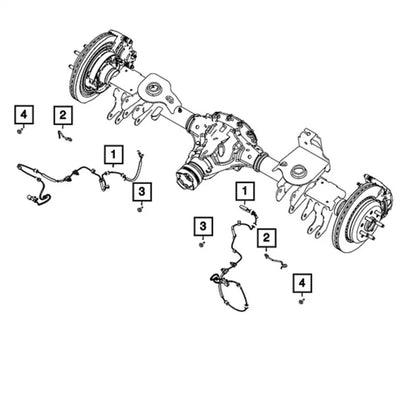 4
2
1
3
1
3
2
4