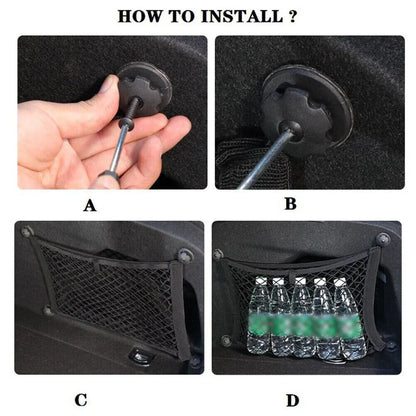 HOW TO INSTALL ?

A

B

C

D