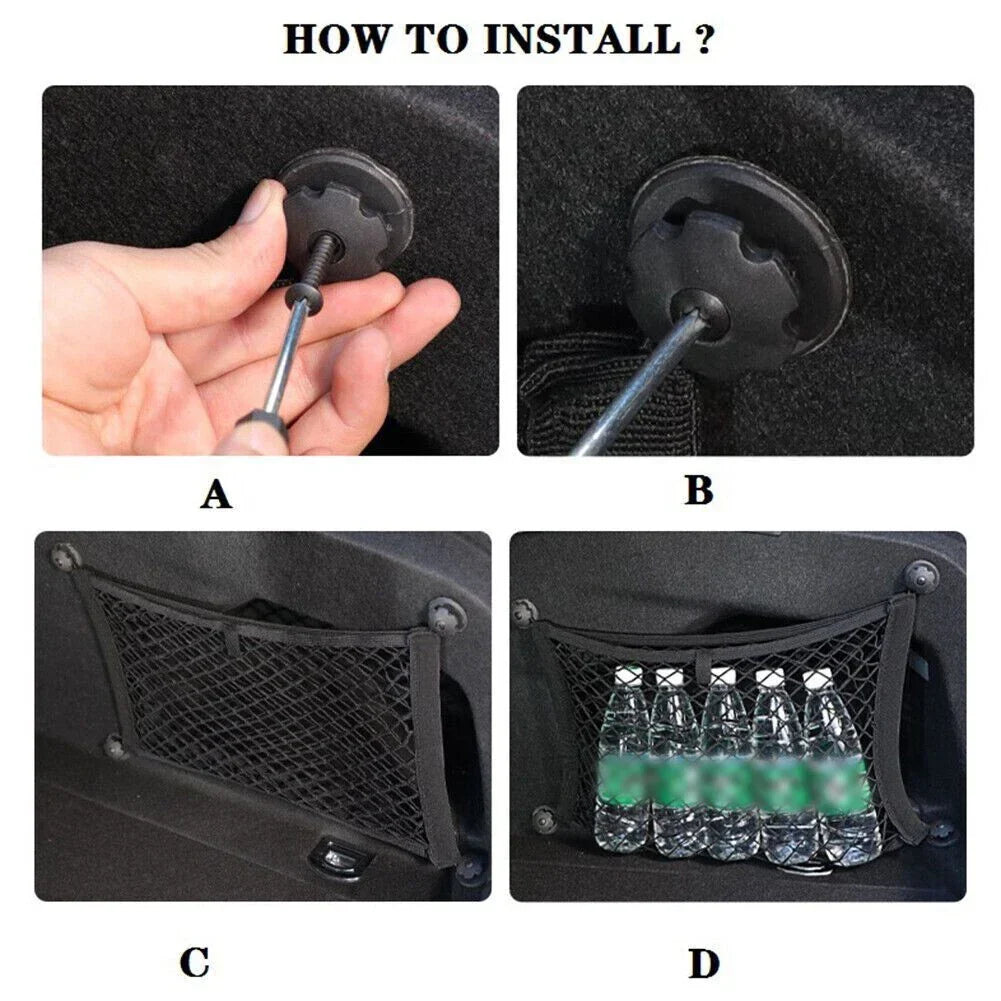 HOW TO INSTALL ?

A

B

C

D