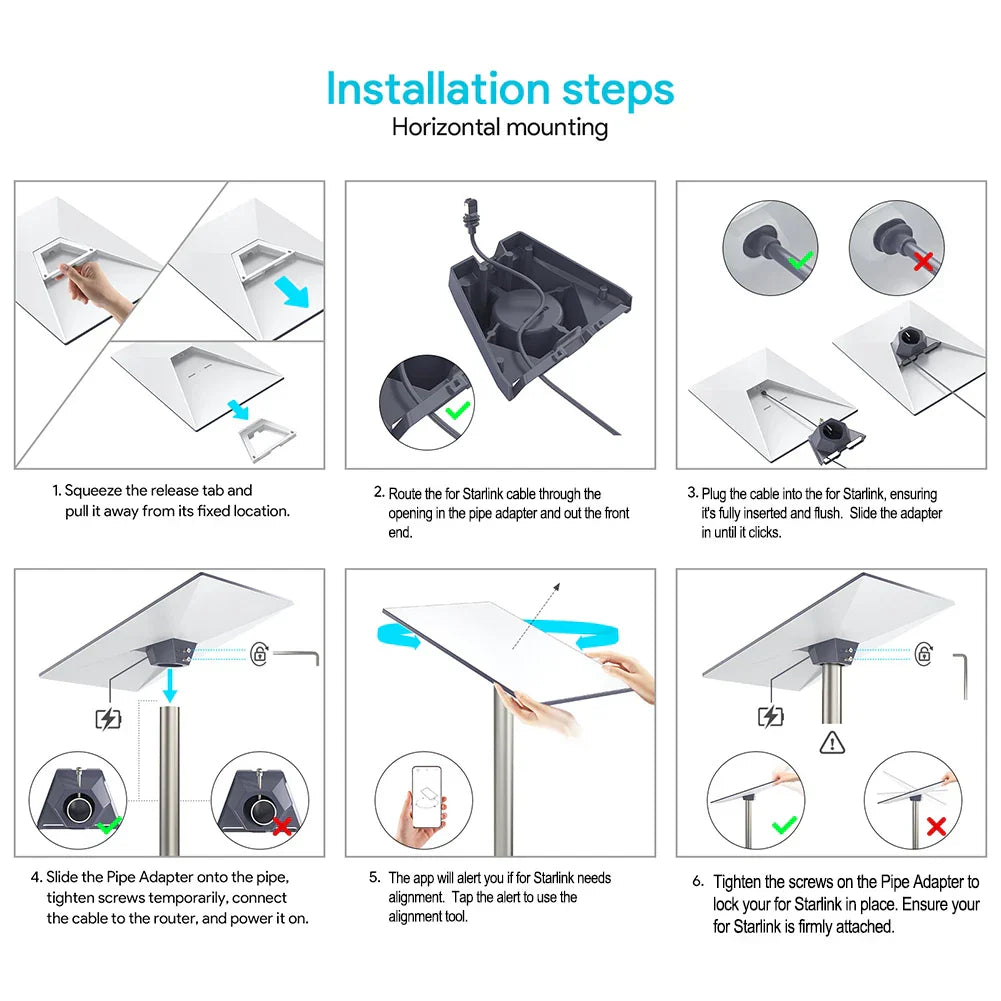 Installation steps
Horizontal mounting

1. Squeeze the release tab and pull it away from its fixed location.

2. Route the for Starlink cable through the opening in the pipe adapter and out the front end.

3. Plug the cable into the for Starlink, ensuring it's fully inserted and flush. Slide the adapter in until it clicks.

4. Slide the Pipe Adapter onto the pipe, tighten screws temporarily, connect the cable to the router, and power it on.

5. The app will alert you if for Starlink needs alignment. Tap the alert to use the alignment tool.

6. Tighten the screws on the Pipe Adapter to lock your for Starlink in place. Ensure your for Starlink is firmly attached.