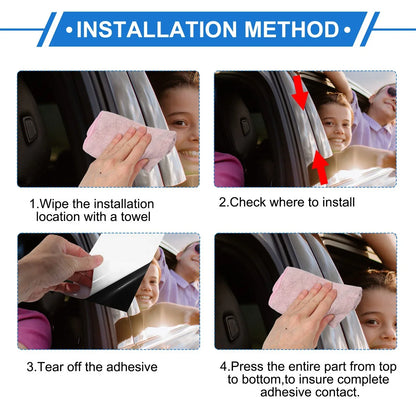 •INSTALLATION METHOD•

1.Wipe the installation location with a towel

2.Check where to install

3.Tear off the adhesive

4.Press the entire part from top to bottom,to insure complete adhesive contact.