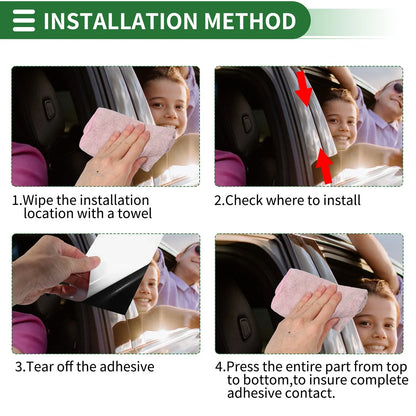 INSTALLATION METHOD

1.Wipe the installation location with a towel

2.Check where to install

3.Tear off the adhesive

4.Press the entire part from top to bottom,to insure complete adhesive contact.