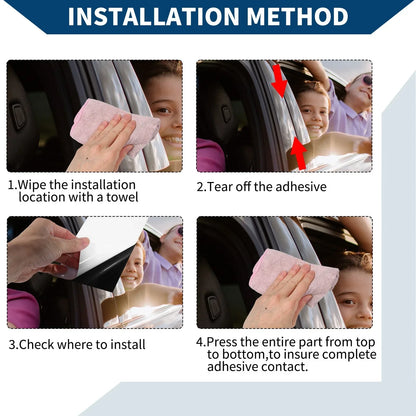 INSTALLATION METHOD

1.Wipe the installation location with a towel

2.Tear off the adhesive

3.Check where to install

4.Press the entire part from top to bottom,to insure complete adhesive contact.