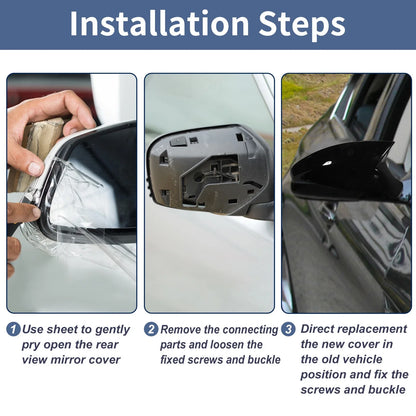 Installation Steps

1 Use sheet to gently pry open the rear view mirror cover

2 Remove the connecting parts and loosen the fixed screws and buckle

3 Direct replacement the new cover in the old vehicle position and fix the screws and buckle