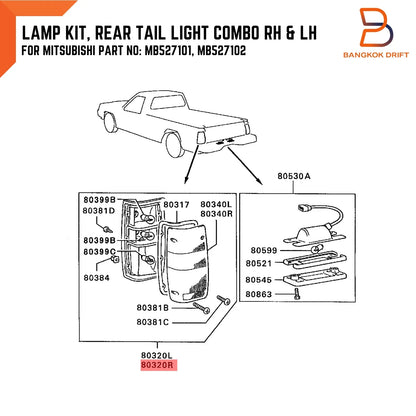 LAMP KIT, REAR TAIL LIGHT COMBO RH & LH
FOR MITSUBISHI PART NO: MB527101, MB527102

BANGKOK DRIFT

80530A

80399B
80381D
80317
80340L
80340R
80399B
80399C
80384
80381B
80381C

80599
80521
80545
80863

80320L
80320R