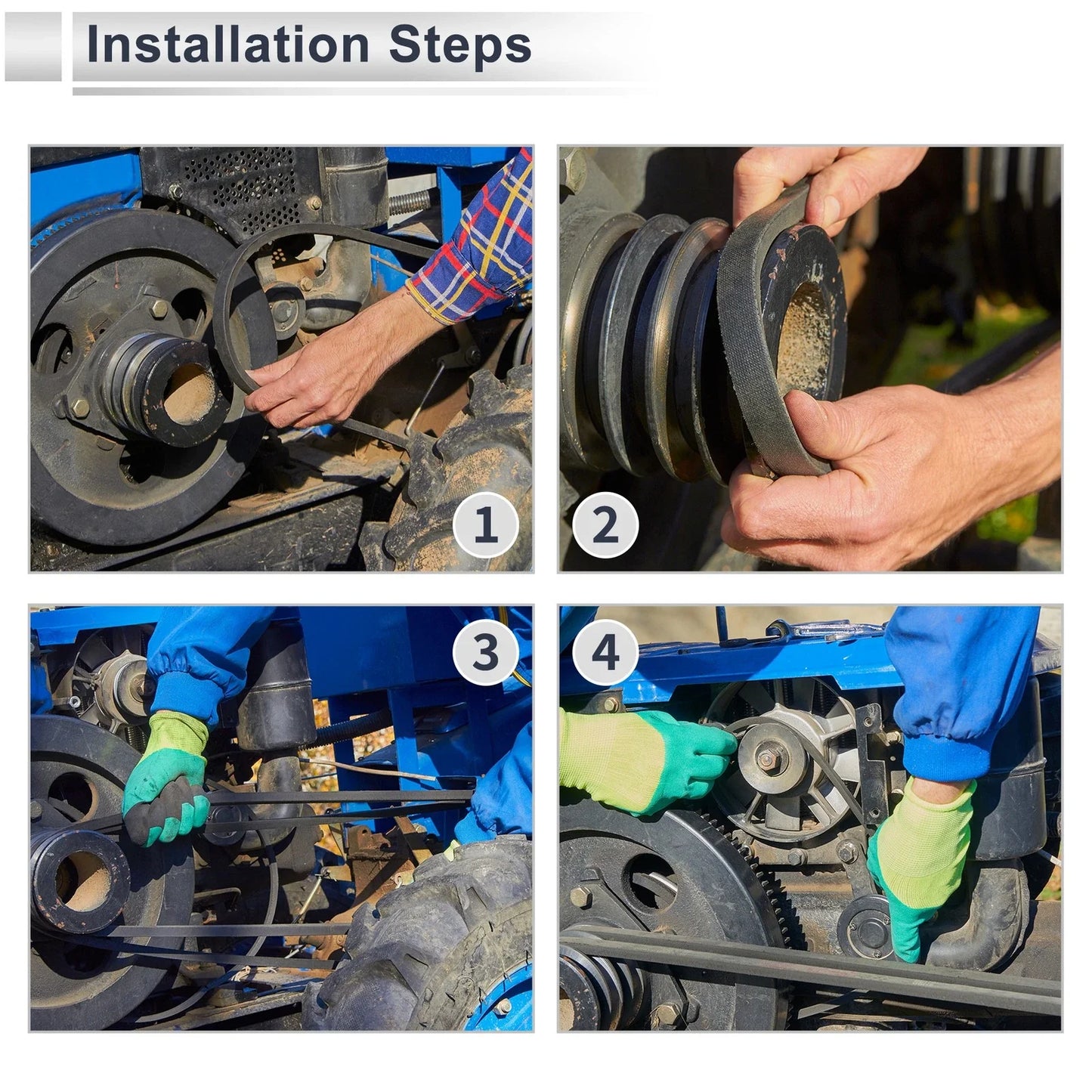 Installation Steps

1

2

3

4