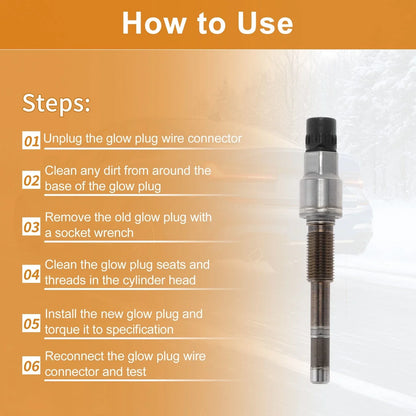 How to Use

Steps:

01 Unplug the glow plug wire connector

02 Clean any dirt from around the base of the glow plug

03 Remove the old glow plug with a socket wrench

04 Clean the glow plug seats and threads in the cylinder head

05 Install the new glow plug and torque it to specification

06 Reconnect the glow plug wire connector and test