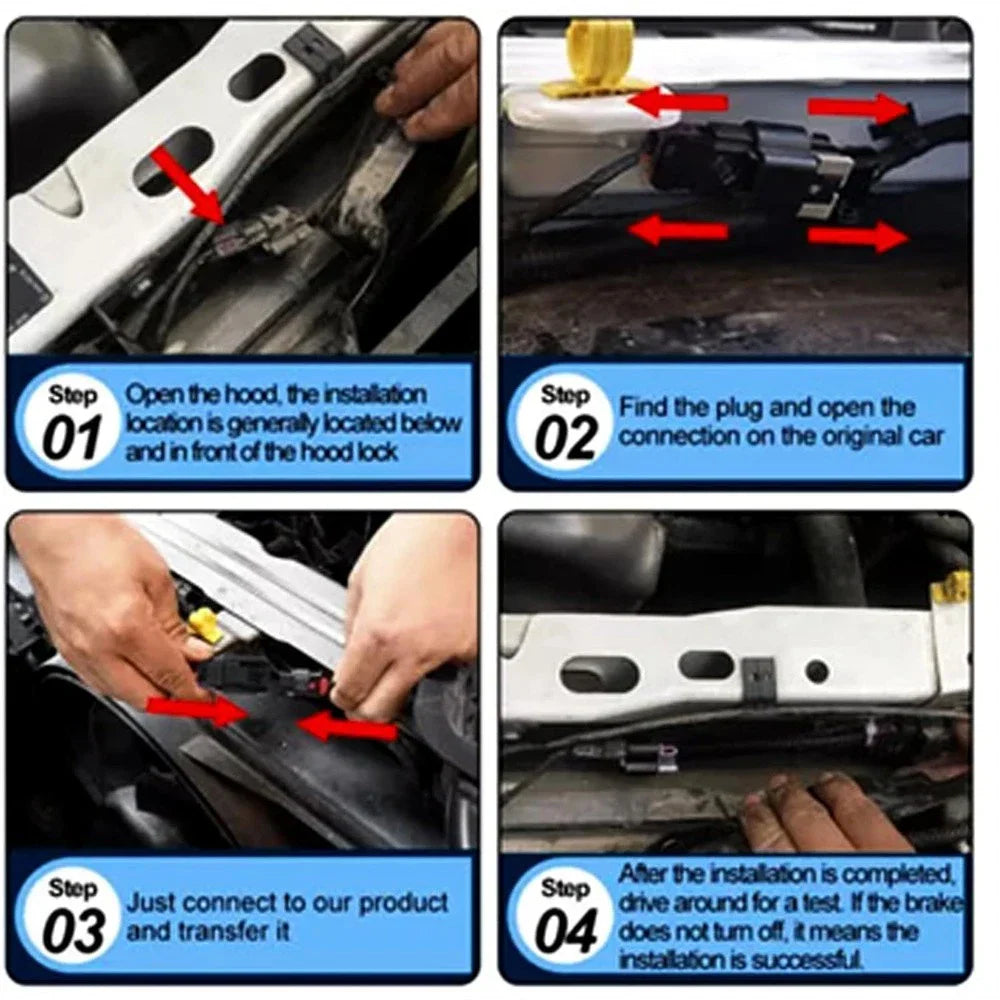 Step 01
Open the hood, the installation location is generally located below and in front of the hood lock

Step 02
Find the plug and open the connection on the original car

Step 03
Just connect to our product and transfer it

Step 04
After the installation is completed, drive around for a test. If the brake does not turn off, it means the installation is successful.